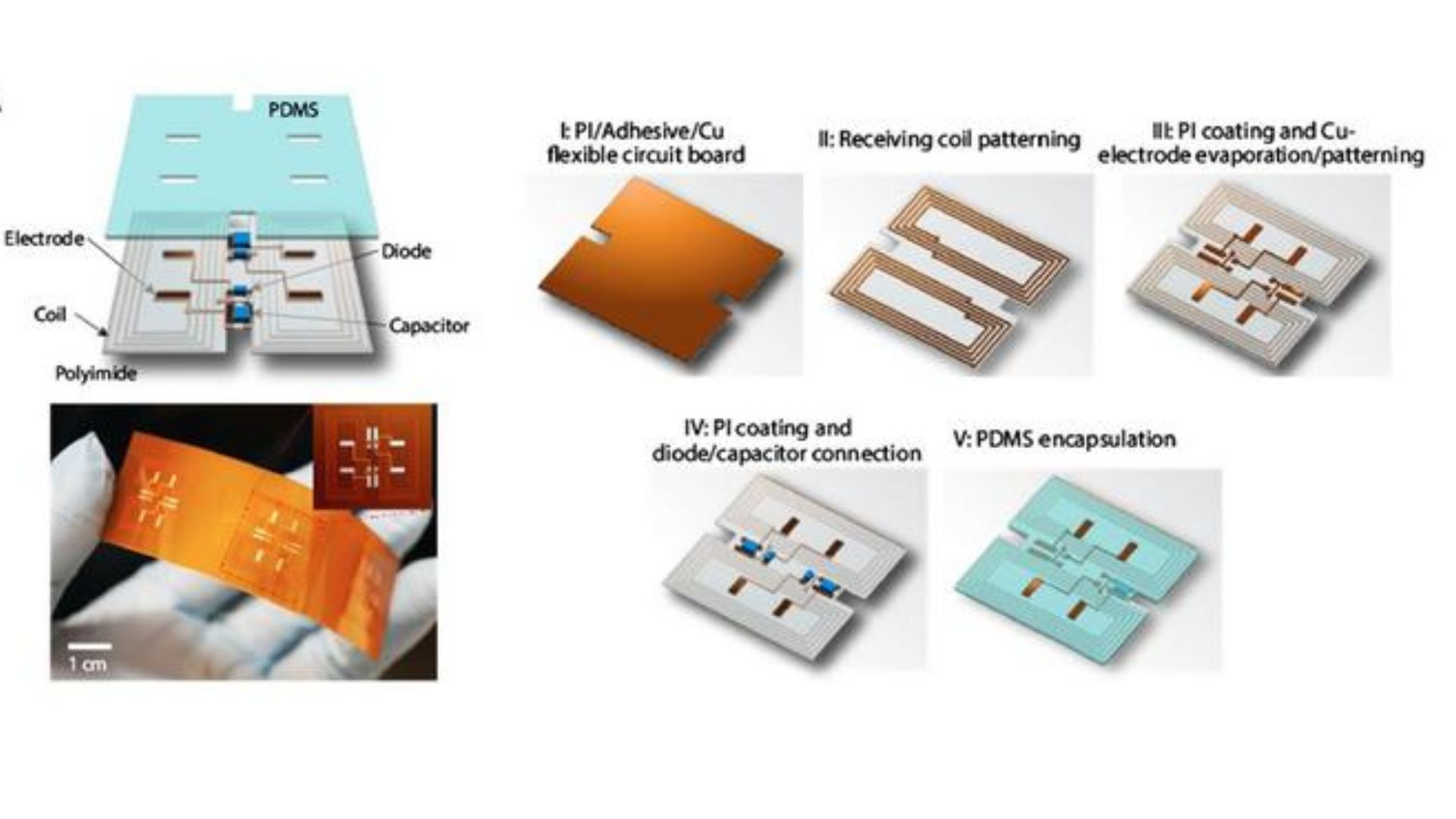 PDMS

Electrode

Diode

Coil

Capacitor

Polyimide

1 cm

I: PI/Adhesive/Cu flexible circuit board

II: Receiving coil patterning

III: PI coating and Cu-electrode evaporation/patterning

IV: PI coating and diode/capacitor connection

V: PDMS encapsulation