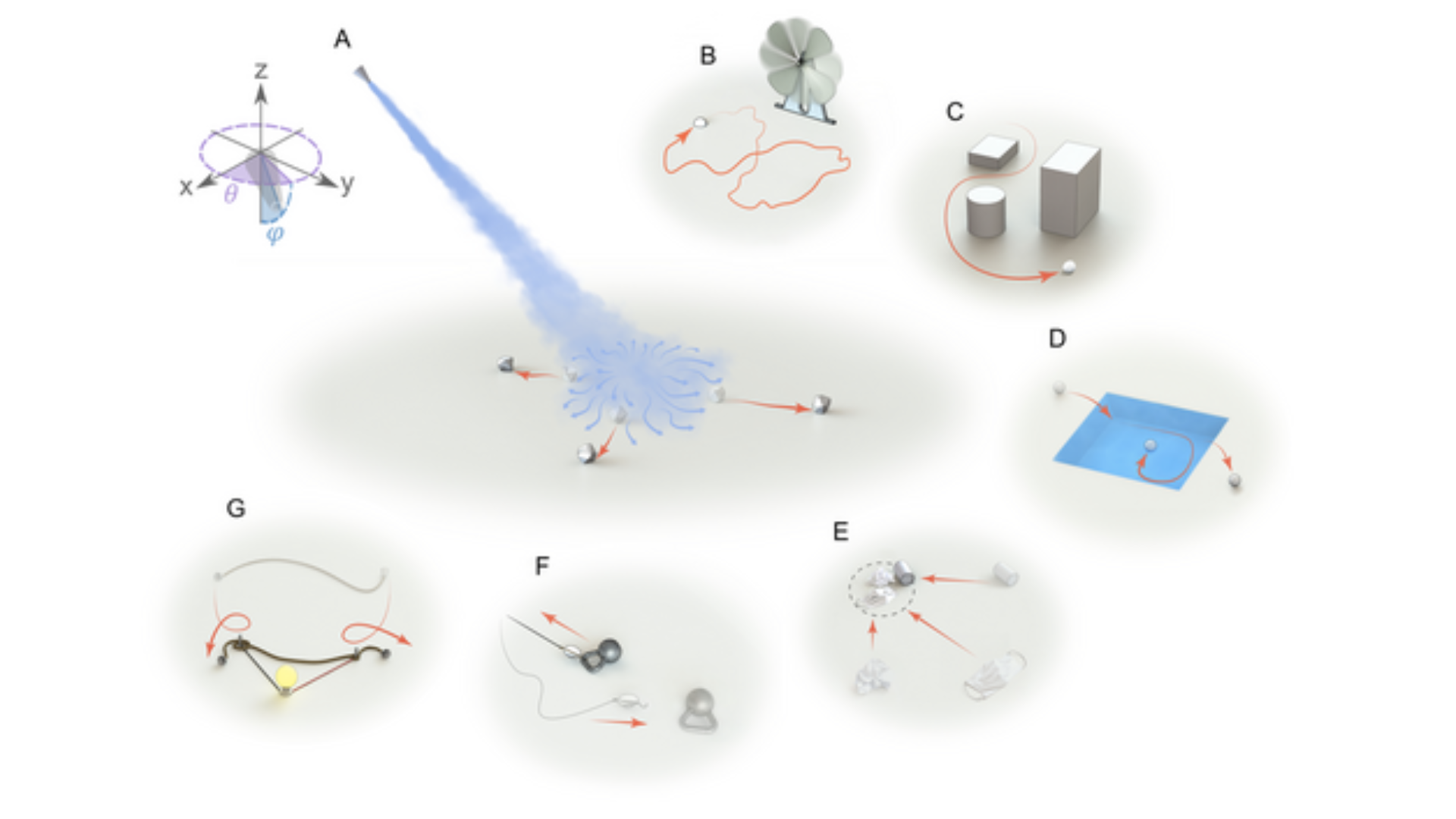 A

z

x

y

$\theta$

$\varphi$

B

C

D

G

F

E